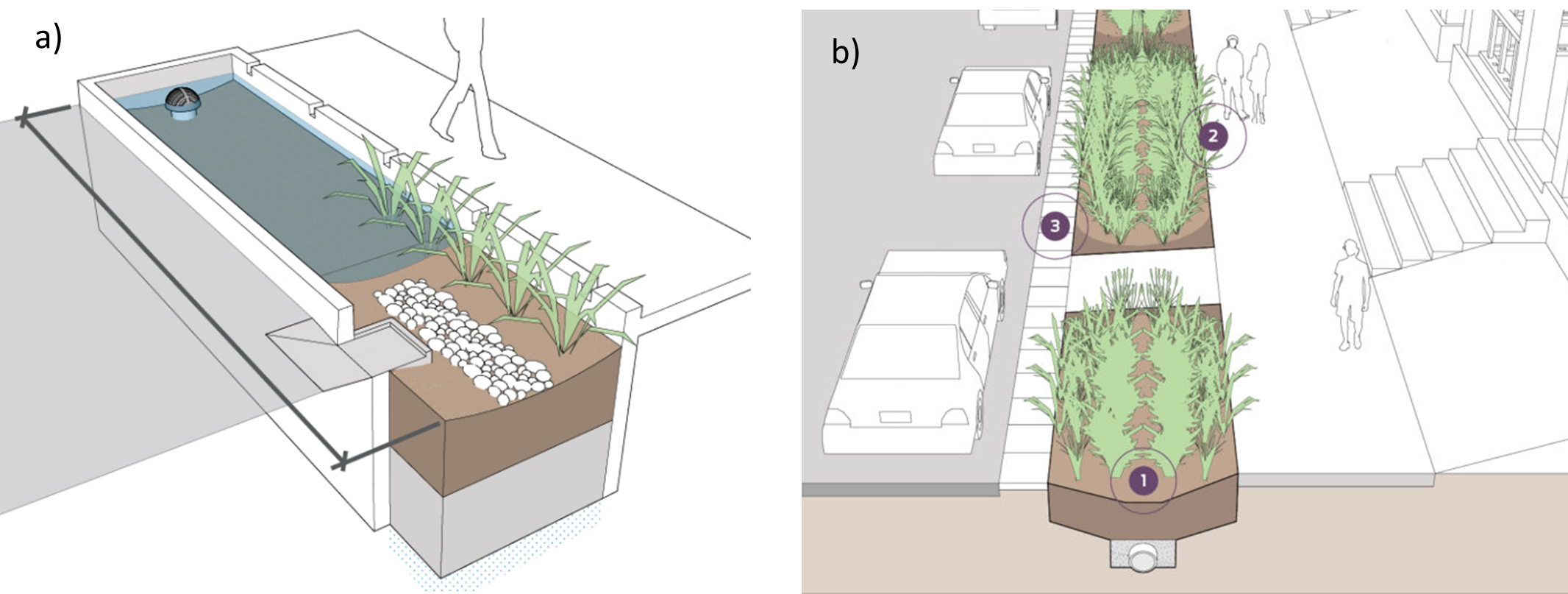 a)

b)

2

3

1