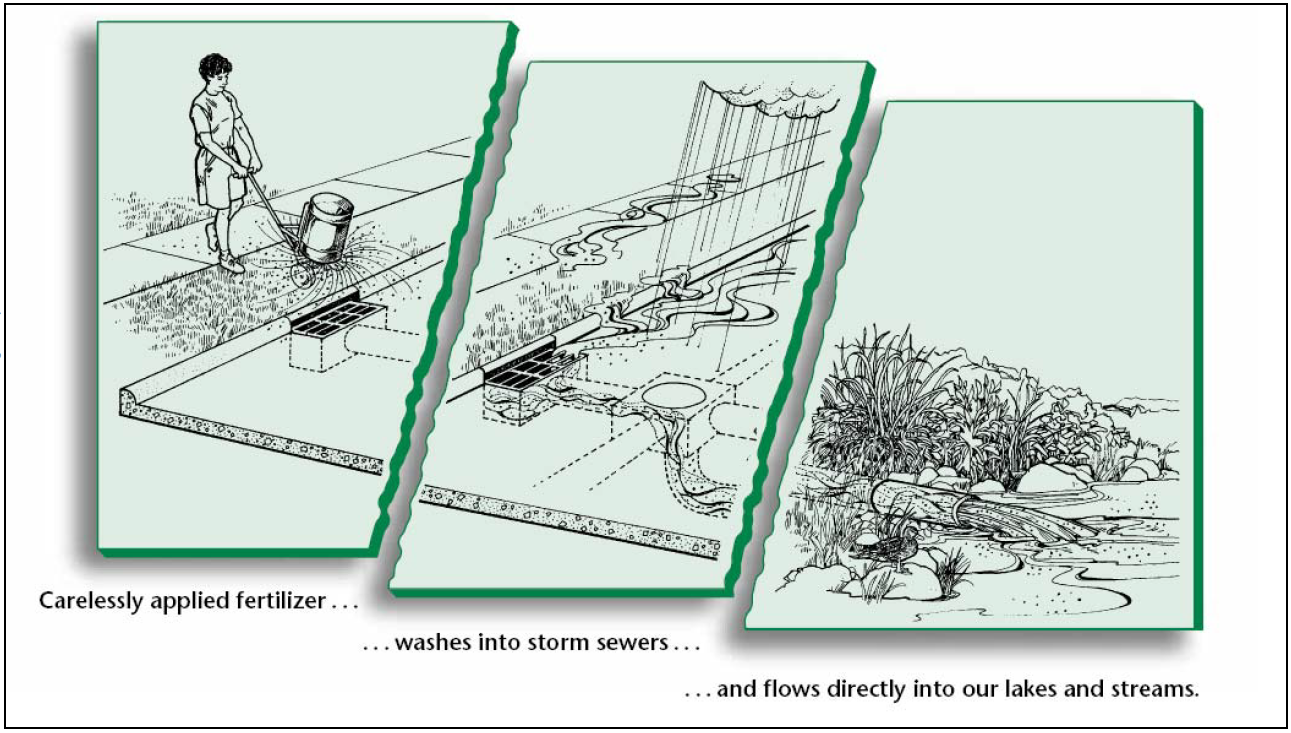 Carelessly applied fertilizer . . .

. . . washes into storm sewers . . .

. . . and flows directly into our lakes and streams.