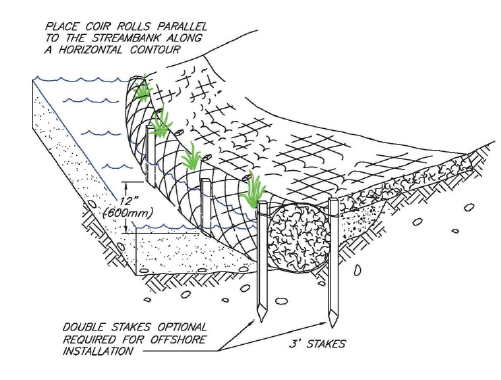 PLACE COIR ROLLS PARALLEL TO THE STREAMBANK ALONG A HORIZONTAL CONTOUR

12" (600mm)

DOUBLE STAKES OPTIONAL REQUIRED FOR OFFSHORE INSTALLATION

3' STAKES