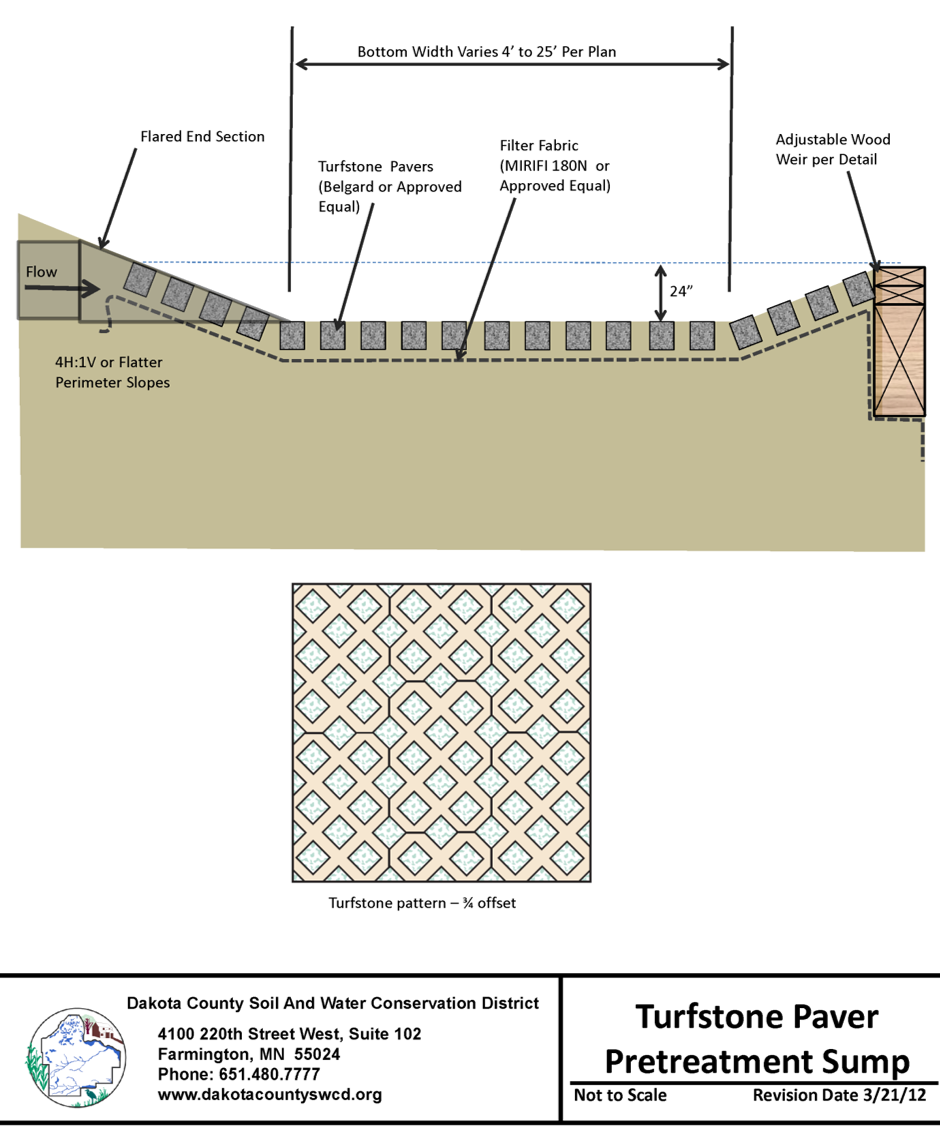 Bottom Width Varies 4' to 25' Per Plan

Flared End Section

Turfstone Pavers (Belgard or Approved Equal)

Filter Fabric (MIRIFI 180N or Approved Equal)

Adjustable Wood Weir per Detail

Flow

24"

4H:1V or Flatter Perimeter Slopes

Turfstone pattern – ¾ offset

Dakota County Soil And Water Conservation District
4100 220th Street West, Suite 102
Farmington, MN 55024
Phone: 651.480.7777
www.dakotacountyswcd.org

Turfstone Paver Pretreatment Sump

Not to Scale

Revision Date 3/21/12