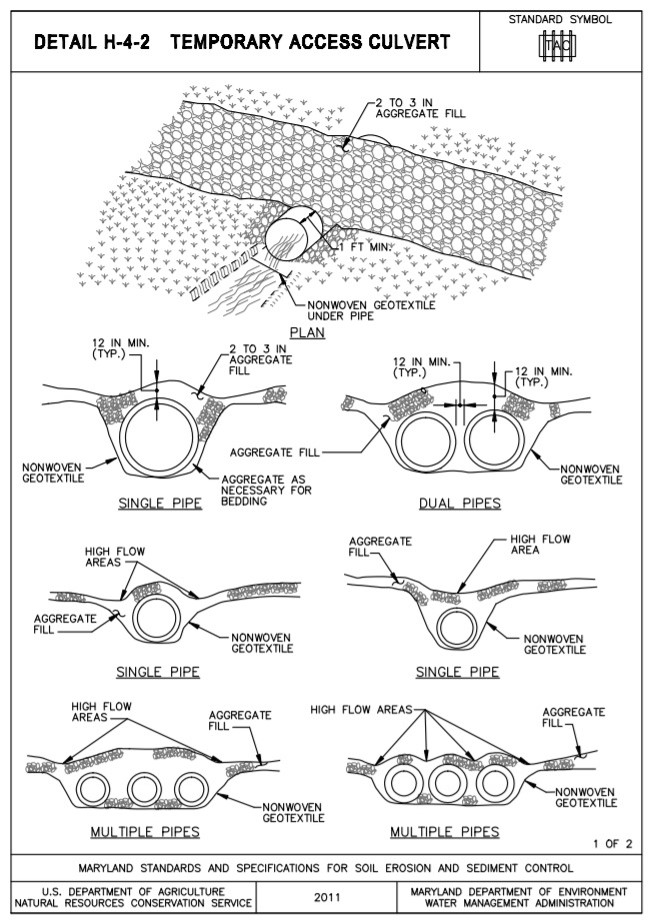 DETAIL H-4-2 TEMPORARY ACCESS CULVERT

STANDARD SYMBOL

TAC

2 TO 3 IN AGGREGATE FILL

1 FT MIN.

NONWOVEN GEOTEXTILE UNDER PIPE

PLAN

12 IN MIN. (TYP.)

2 TO 3 IN AGGREGATE FILL

NONWOVEN GEOTEXTILE

AGGREGATE AS NECESSARY FOR BEDDING

SINGLE PIPE

12 IN MIN. (TYP.)

12 IN MIN. (TYP.)

AGGREGATE FILL

NONWOVEN GEOTEXTILE

DUAL PIPES

HIGH FLOW AREAS

AGGREGATE FILL

NONWOVEN GEOTEXTILE

SINGLE PIPE

AGGREGATE FILL

HIGH FLOW AREA

NONWOVEN GEOTEXTILE

SINGLE PIPE

HIGH FLOW AREAS

AGGREGATE FILL

NONWOVEN GEOTEXTILE

MULTIPLE PIPES

HIGH FLOW AREAS

AGGREGATE FILL

NONWOVEN GEOTEXTILE

MULTIPLE PIPES

1 OF 2

MARYLAND STANDARDS AND SPECIFICATIONS FOR SOIL EROSION AND SEDIMENT CONTROL

U.S. DEPARTMENT OF AGRICULTURE NATURAL RESOURCES CONSERVATION SERVICE

2011

MARYLAND DEPARTMENT OF ENVIRONMENT WATER MANAGEMENT ADMINISTRATION