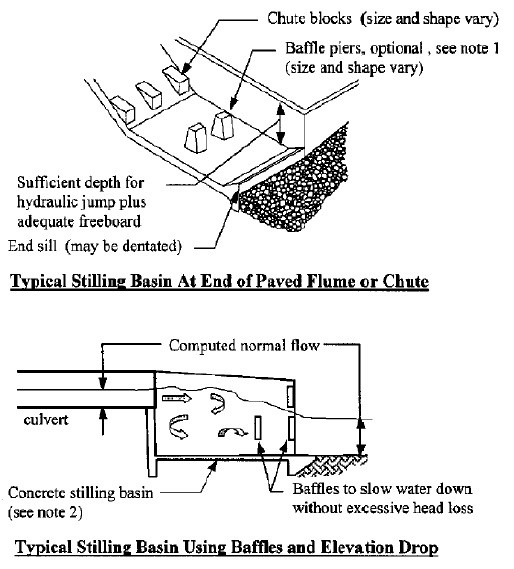 Chute blocks (size and shape vary)

Baffle piers, optional , see note 1 (size and shape vary)

Sufficient depth for hydraulic jump plus adequate freeboard

End sill (may be dentated)

Typical Stilling Basin At End of Paved Flume or Chute

Computed normal flow

culvert

Concrete stilling basin (see note 2)

Baffles to slow water down without excessive head loss

Typical Stilling Basin Using Baffles and Elevation Drop